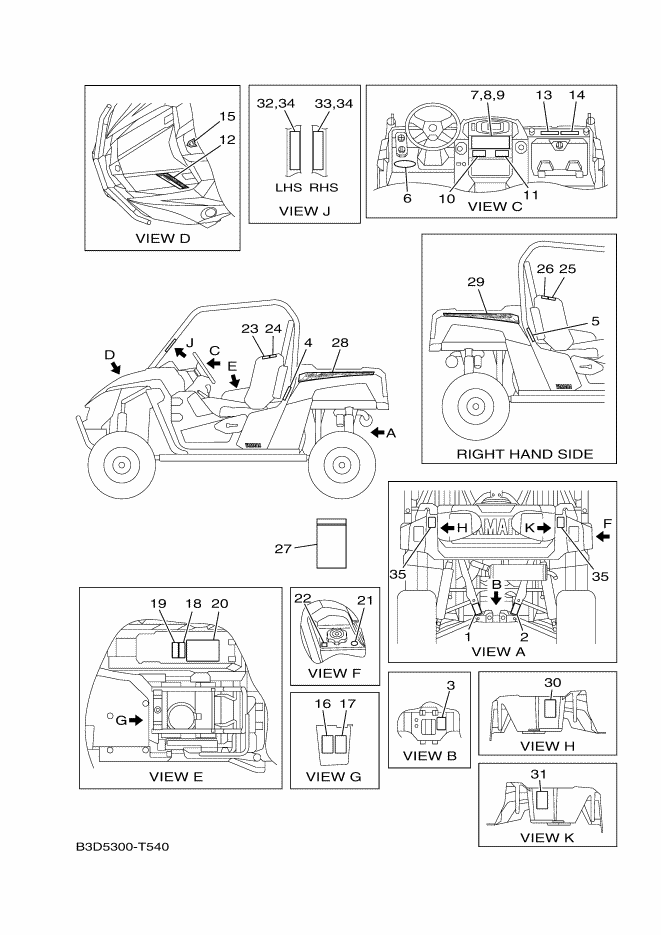 15
12
VIEW D

32,34
33,34
LHS RHS
VIEW J

7,8,9
13
14
6
10
11
VIEW C

29
26 25
5
RIGHT HAND SIDE

D
J
C
E
23 24
4
28
A

27

H
K
F
35
35
B
1
2
VIEW A

19 18 20
G
VIEW E

22
21
VIEW F

16 17
VIEW G

3
VIEW B

30
VIEW H

31
VIEW K

B3D5300-T540