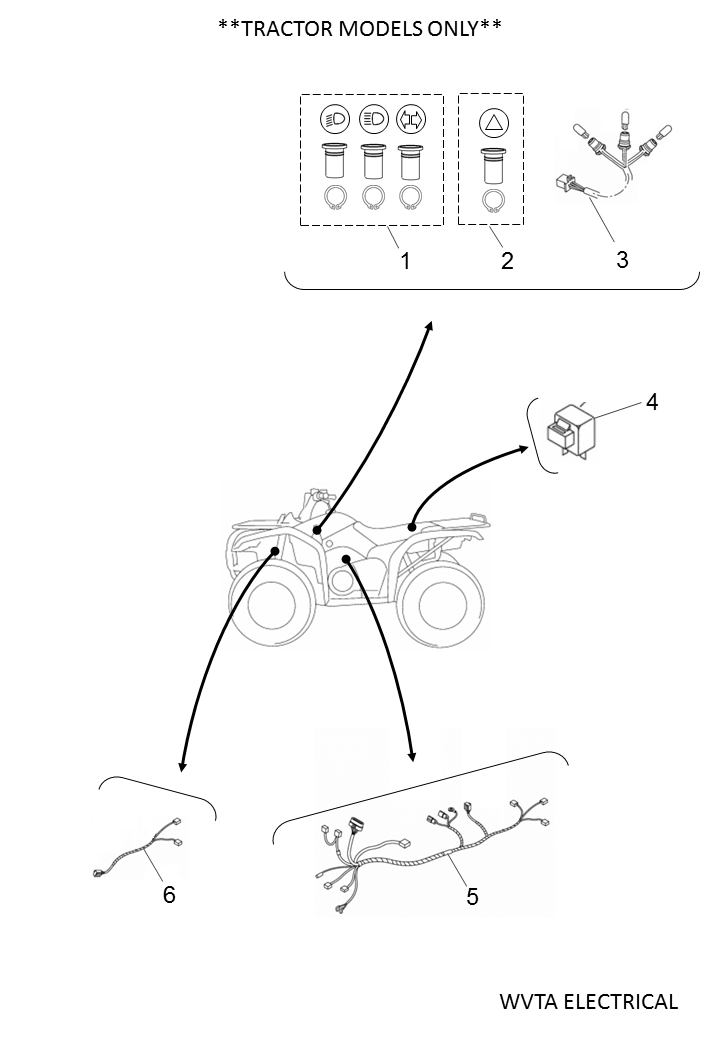 **TRACTOR MODELS ONLY**

1

2

3

4

6

5

WVTA ELECTRICAL