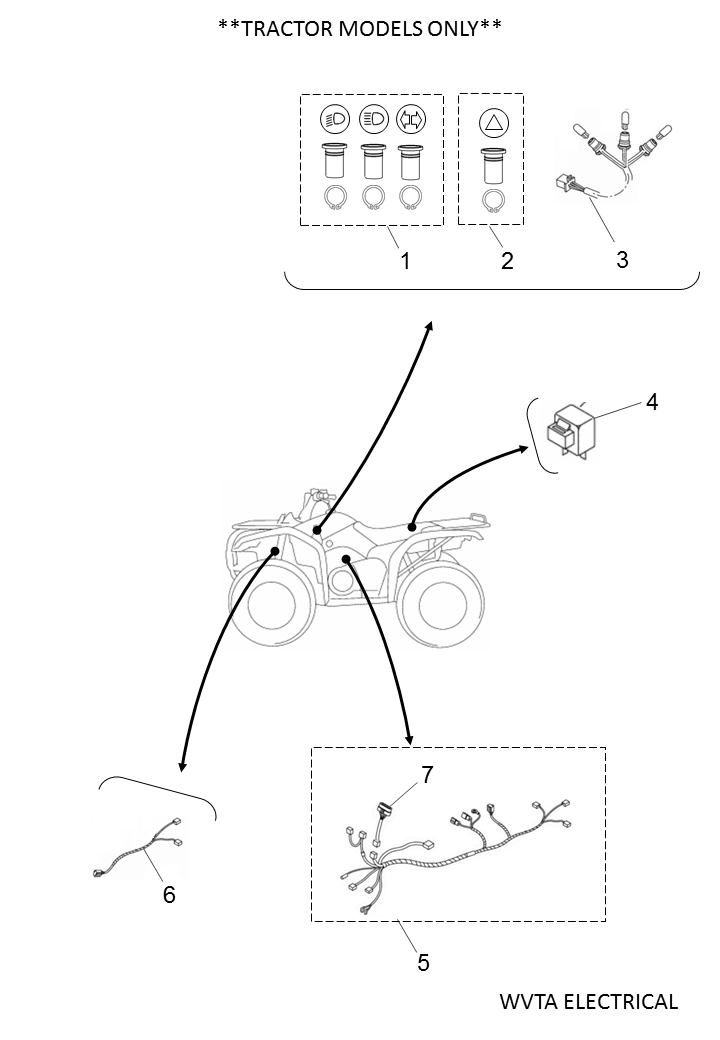 **TRACTOR MODELS ONLY**

1
2
3
4
7
6
5

WVTA ELECTRICAL