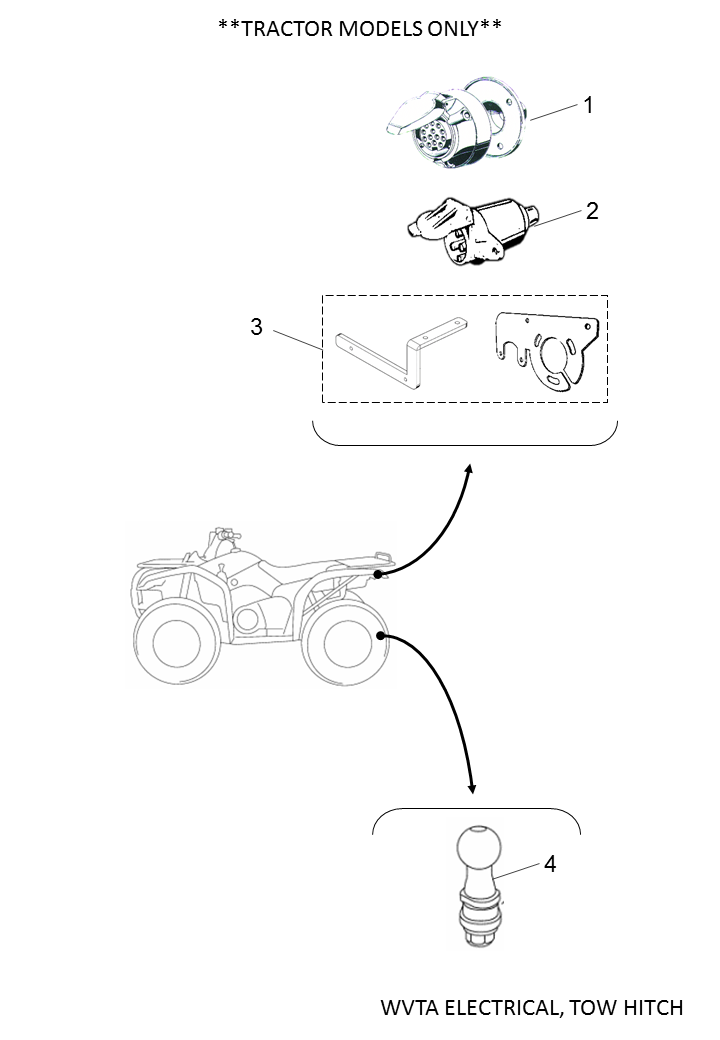 **TRACTOR MODELS ONLY**

1

2

3

4

WVTA ELECTRICAL, TOW HITCH