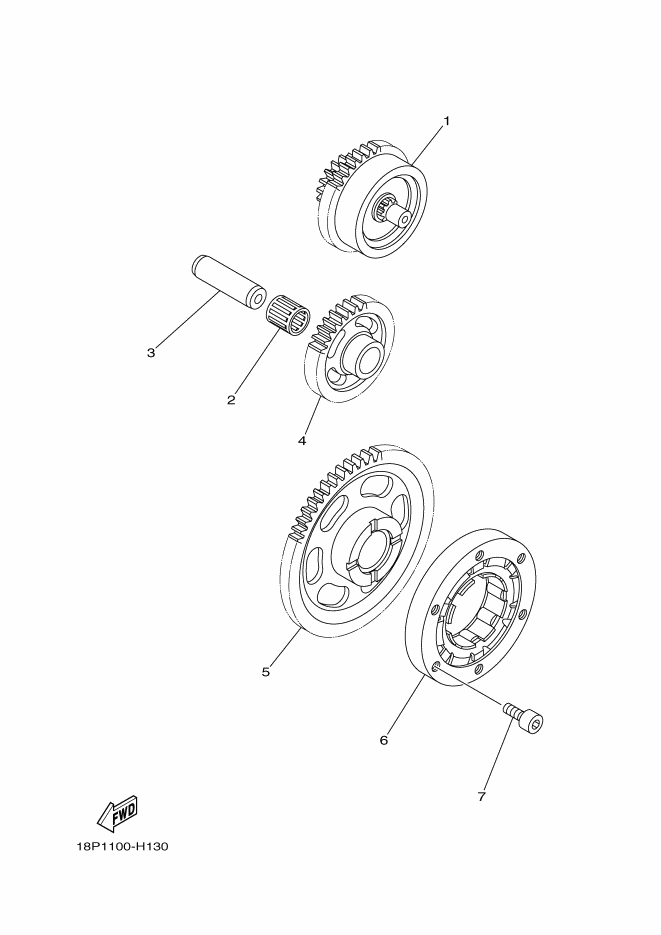 1

3

2

4

5

6

7

FWD

18P1100-H130