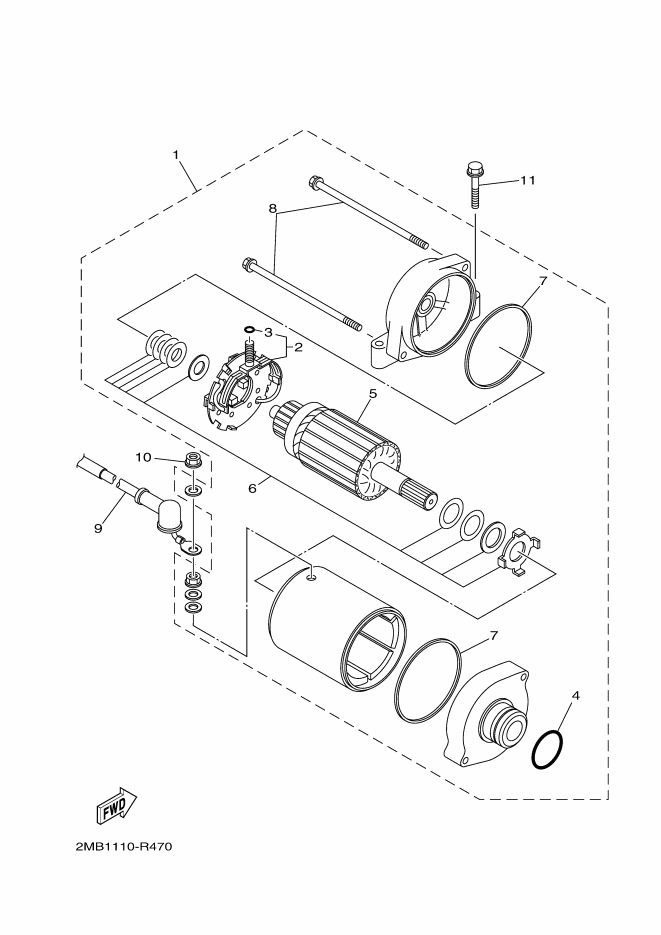 1
11
8
7
3
2
5
10
6
9
7
4
FWD
2MB1110-R470