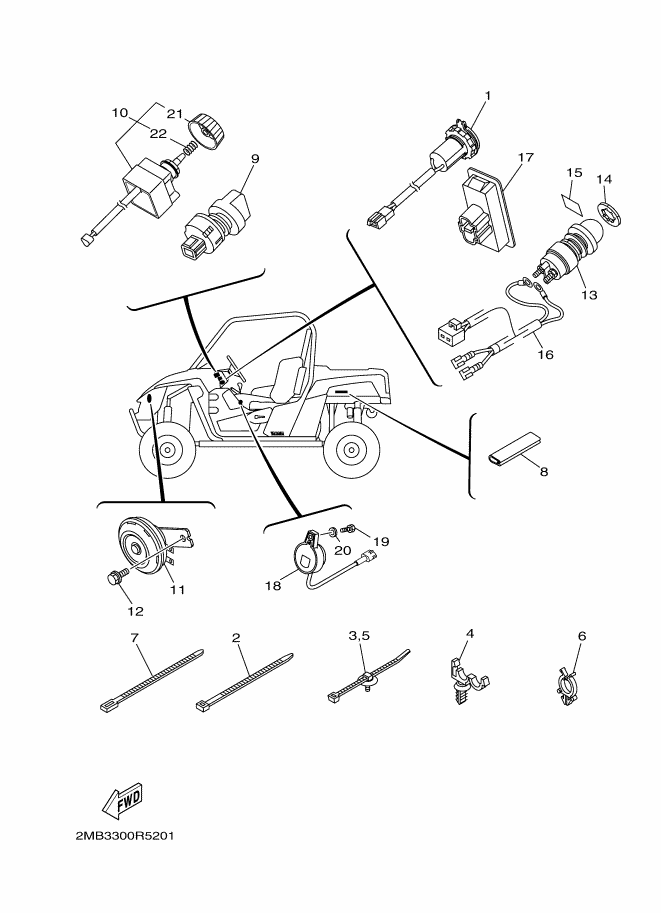 10
21
22
9
1
17
15
14
13
16
8
11
12
18
20
19
7
2
3,5
4
6
FWD
2MB3300R5201