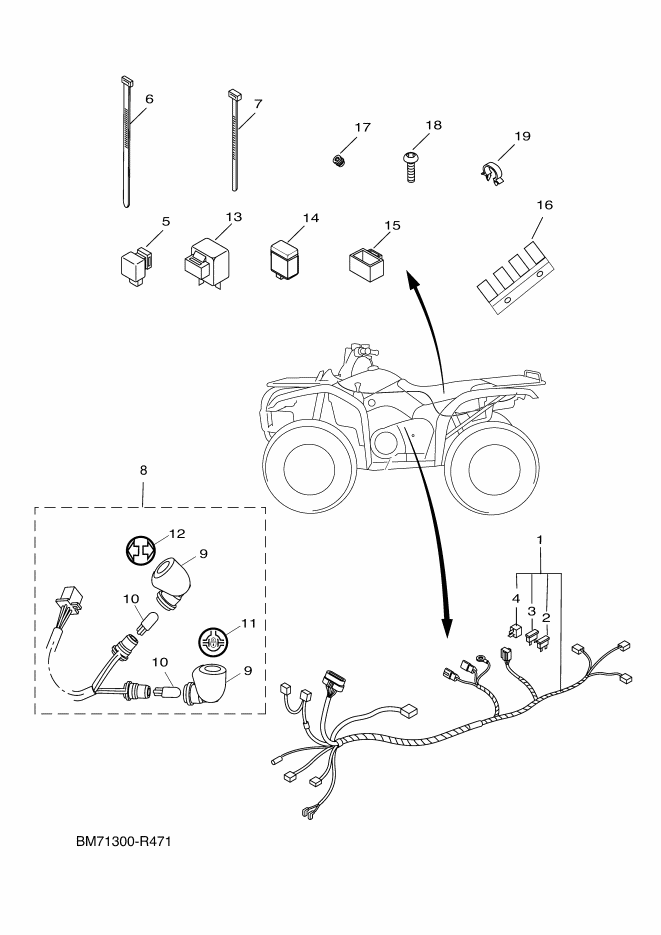 6
7
17
18
19
5
13
14
15
16
8
12
9
10
11
10
9
1
4
3
2
BM71300-R471