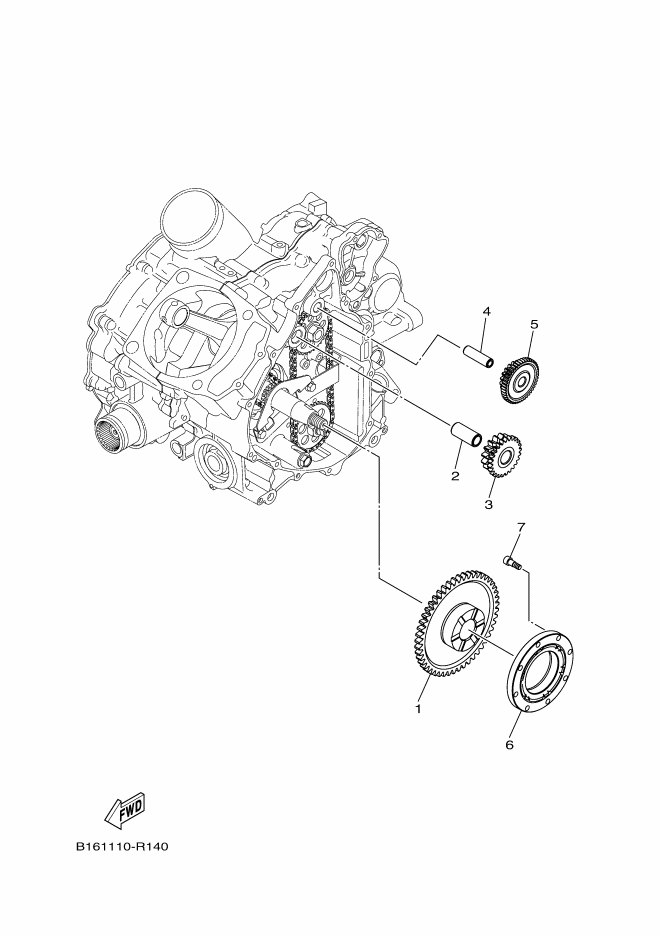 4
5
2
3
7
1
6
FWD
B161110-R140