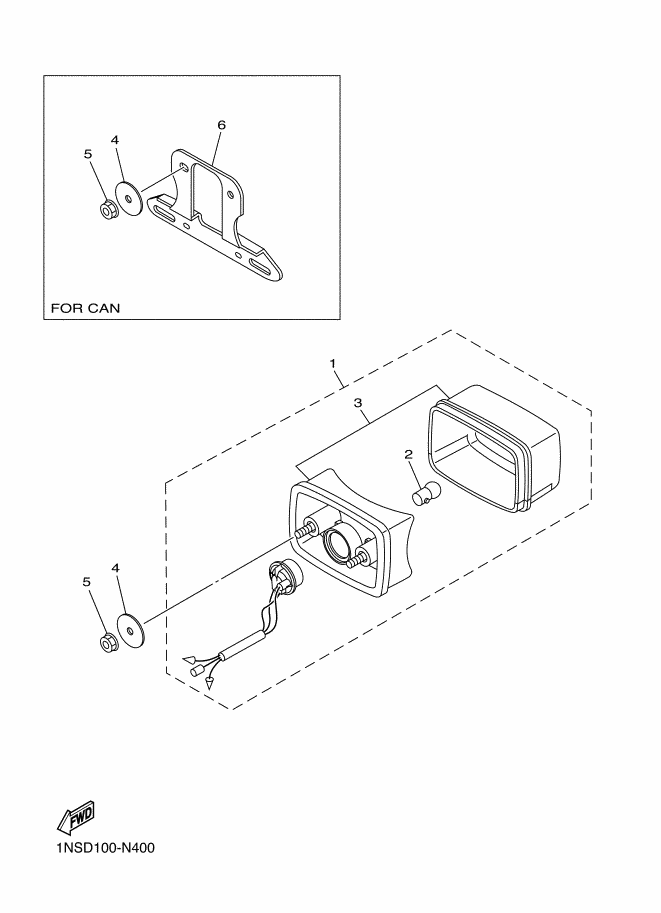 6
4
5
FOR CAN
1
3
2
4
5
FWD
1NSD100-N400