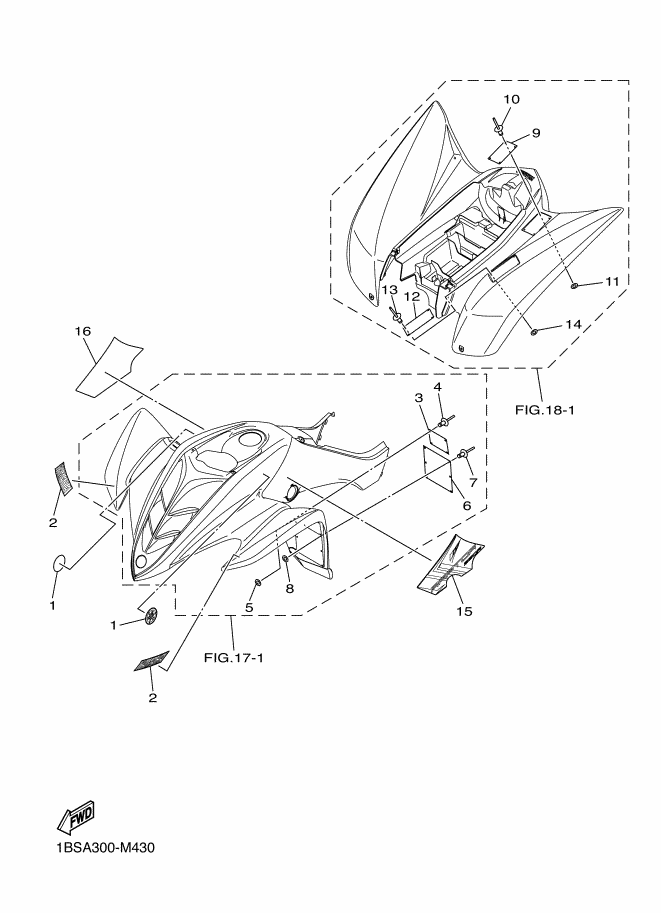 10
9
11
13
12
14
FIG.18-1
16
3
4
7
6
2
1
8
5
15
1
FIG.17-1
2
FWD
1BSA300-M430