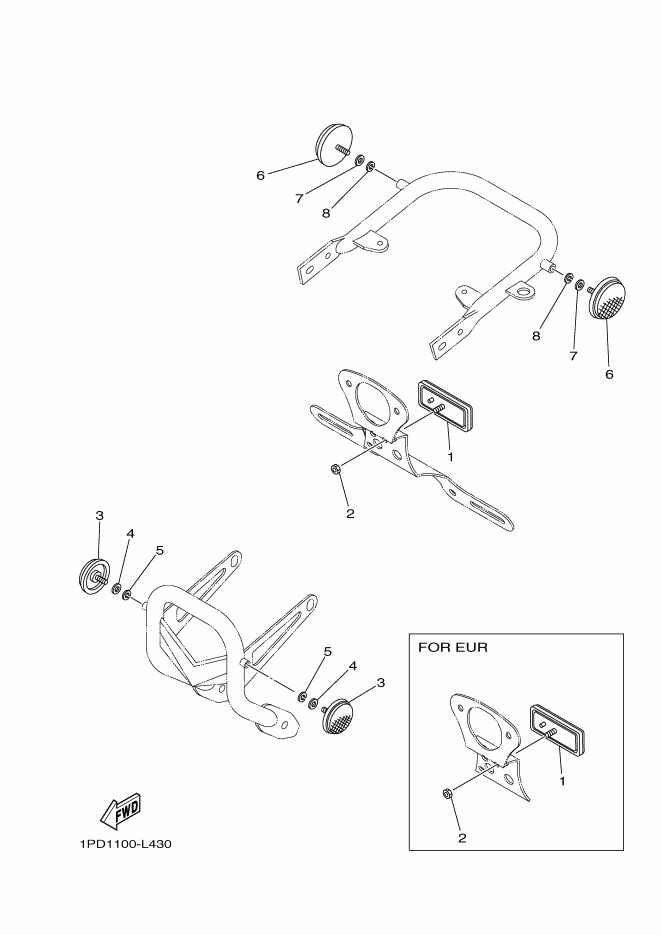 6
7
8
8
7
6
1
2
3
4
5
5
4
3
FOR EUR
1
2
FWD
1PD1100-L430