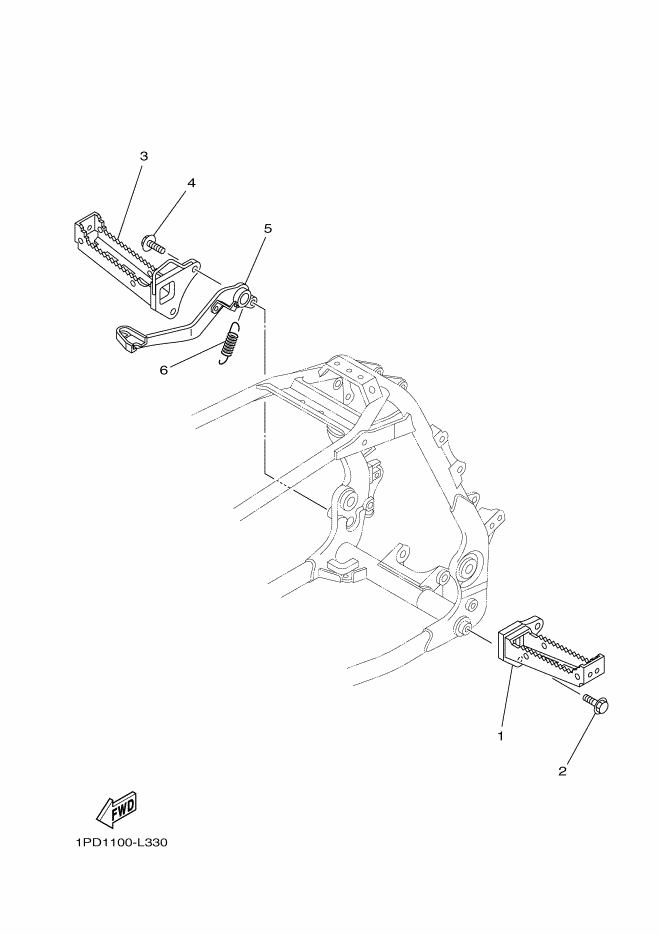 3
4
5
6
1
2
FWD
1PD1100-L330