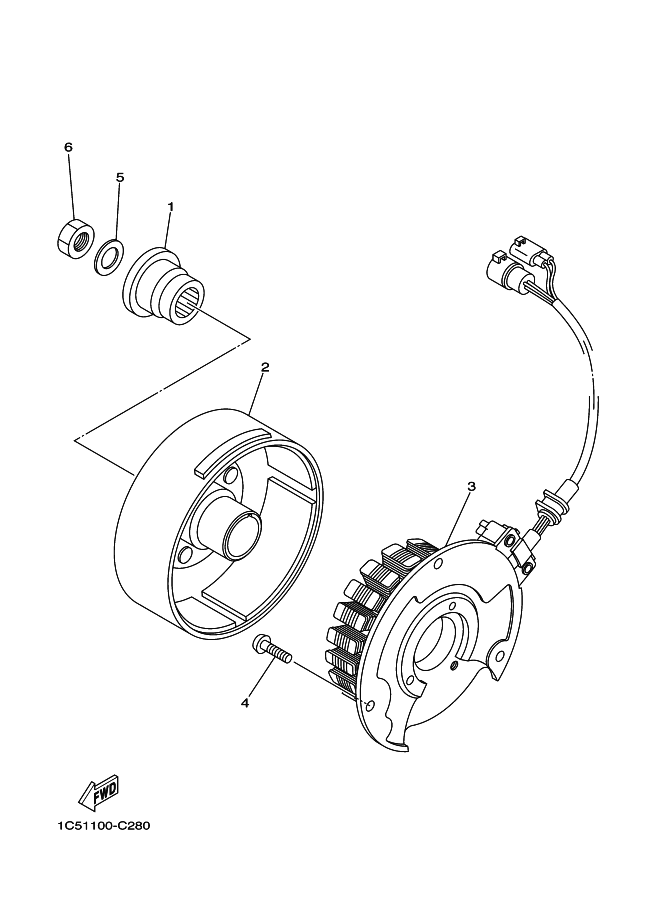 6
5
1
2
3
4
FWD
1C51100-C280