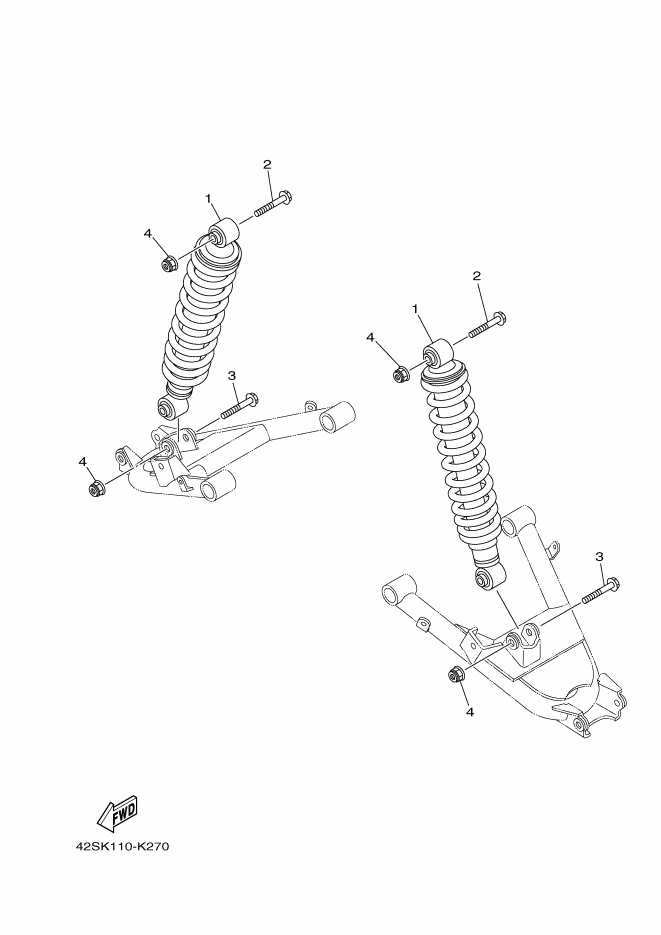 2
1
4
3
4
2
1
4
3
4
FWD
42SK110-K270