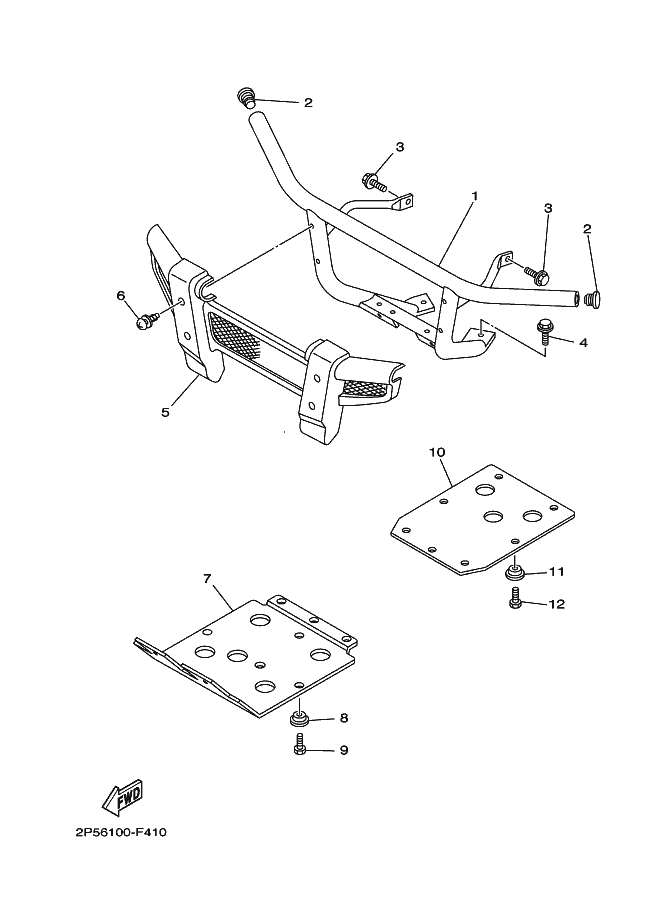 2
3
1
3
2
6
4
5
10
11
12
7
8
9
FWD
2P56100-F410