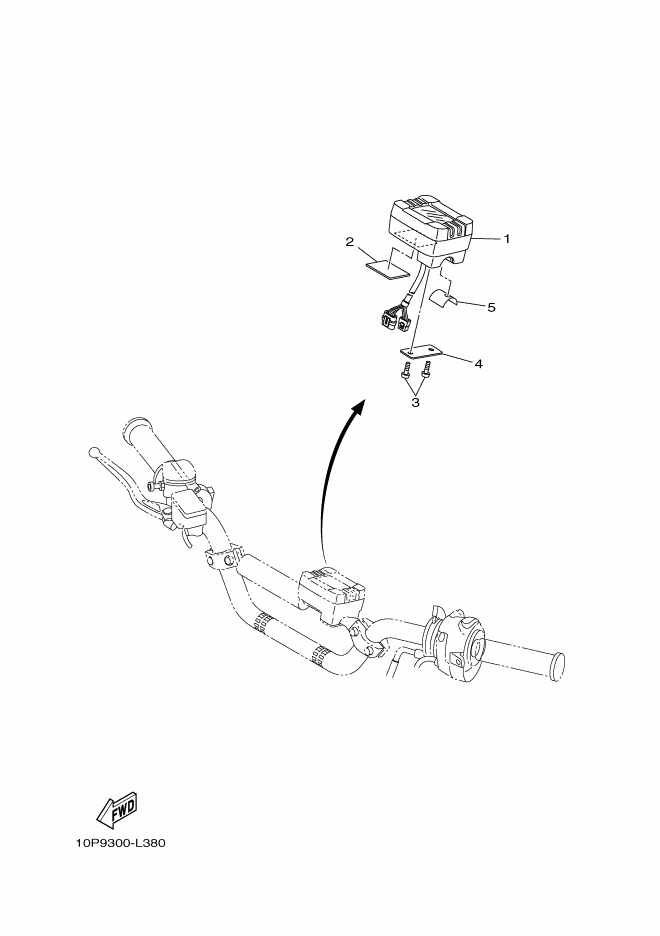 1
2
5
4
3
FWD
10P9300-L380