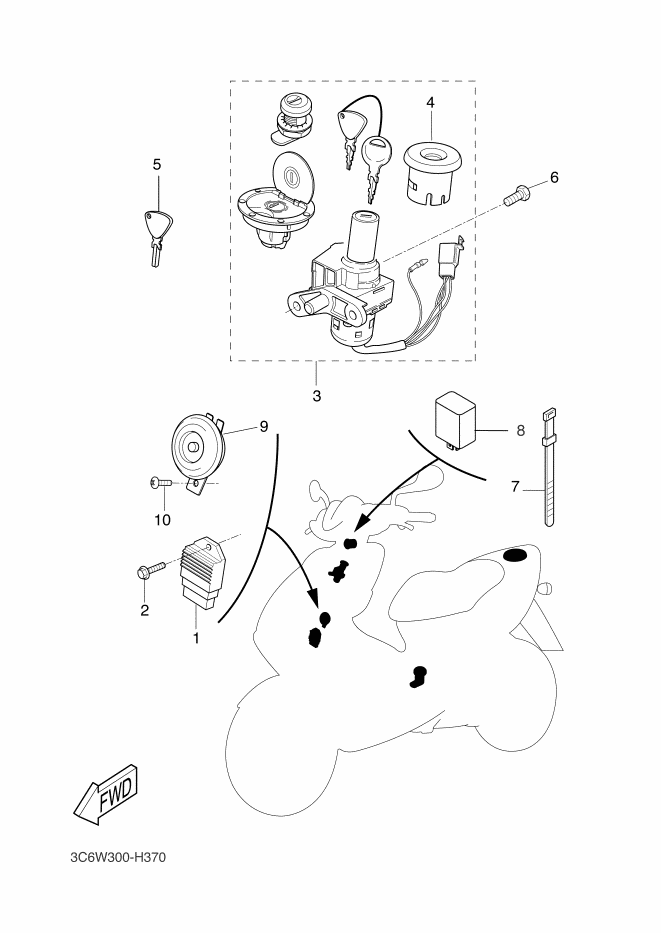 4
5
6
3
9
8
7
10
2
1
FWD
3C6W300-H370