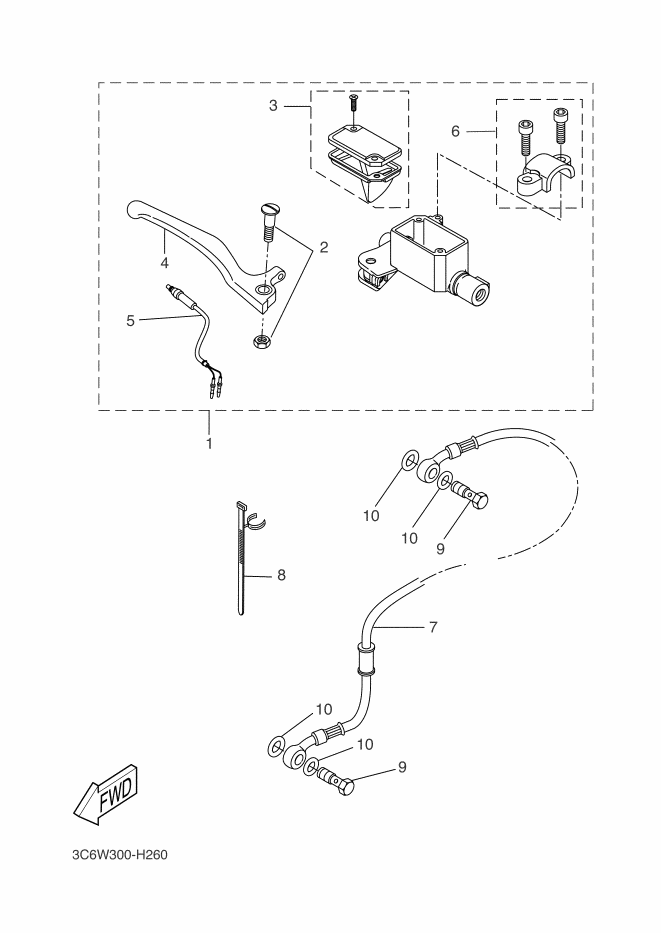 3
6
4
2
5
1
10
10
9
8
7
10
10
9
FWD
3C6W300-H260