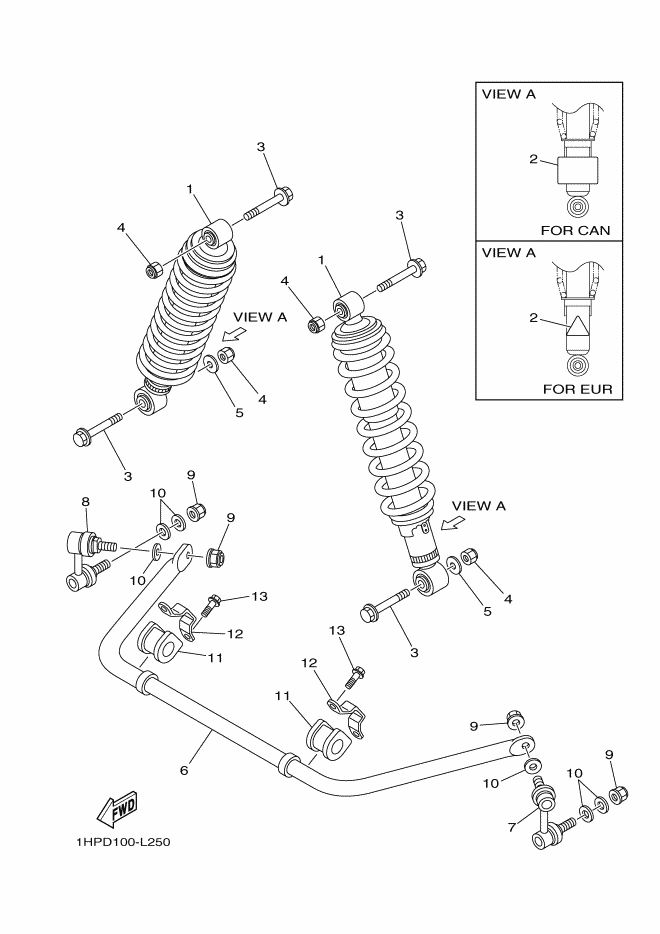 VIEW A
2
FOR CAN
VIEW A
2
FOR EUR
3
1
4
VIEW A
5
4
3
3
1
4
VIEW A
5
4
3
8
10
9
9
10
13
12
11
13
12
11
6
9
10
10
9
7
FWD
1HPD100-L250