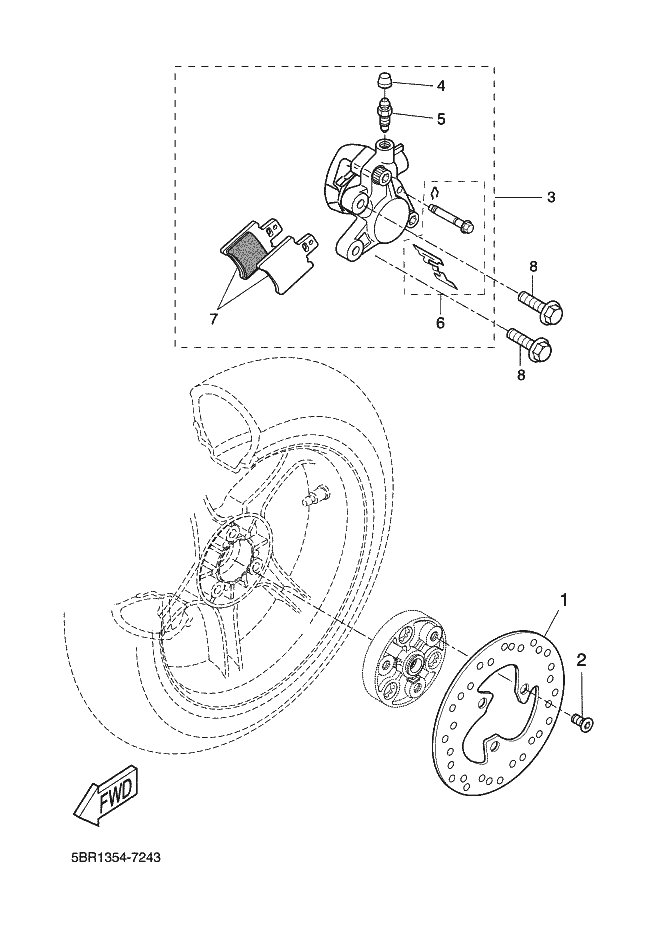 4
5
3
8
7
6
8
1
2
FWD
5BR1354-7243