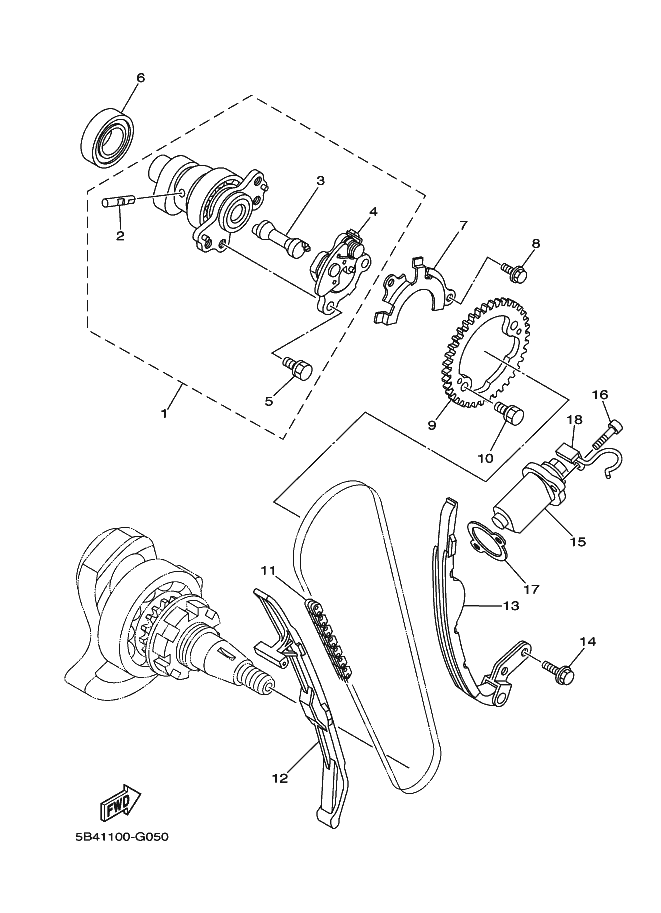 6
3
2
4
7
8
5
1
9
10
16
18
15
17
11
13
14
12
FWD
5B41100-G050