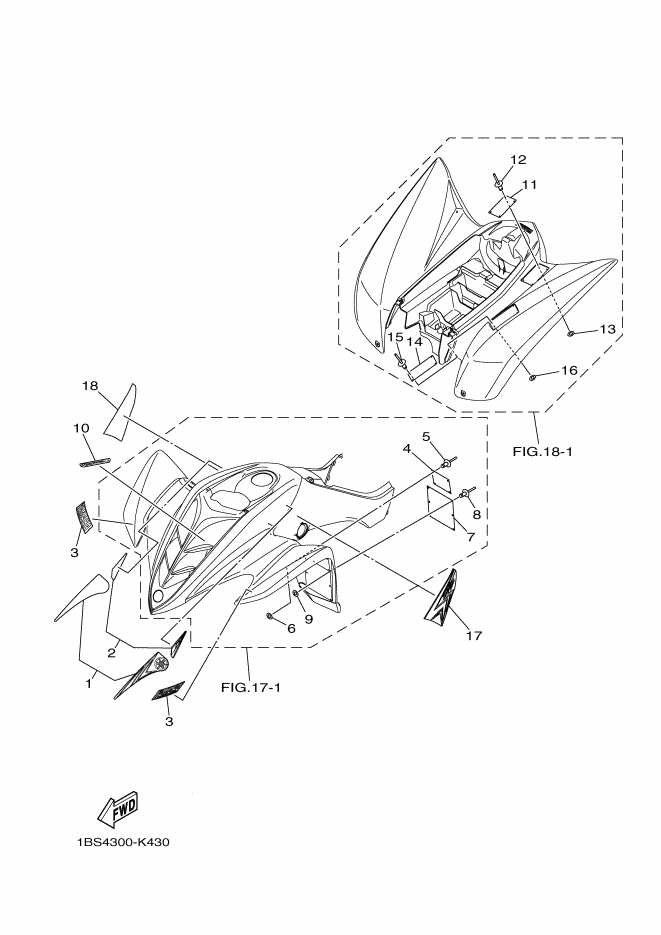 12
11
13
15
14
16
FIG.18-1
18
10
5
4
8
7
3
9
6
17
2
1
FIG.17-1
3
FWD
1BS4300-K430