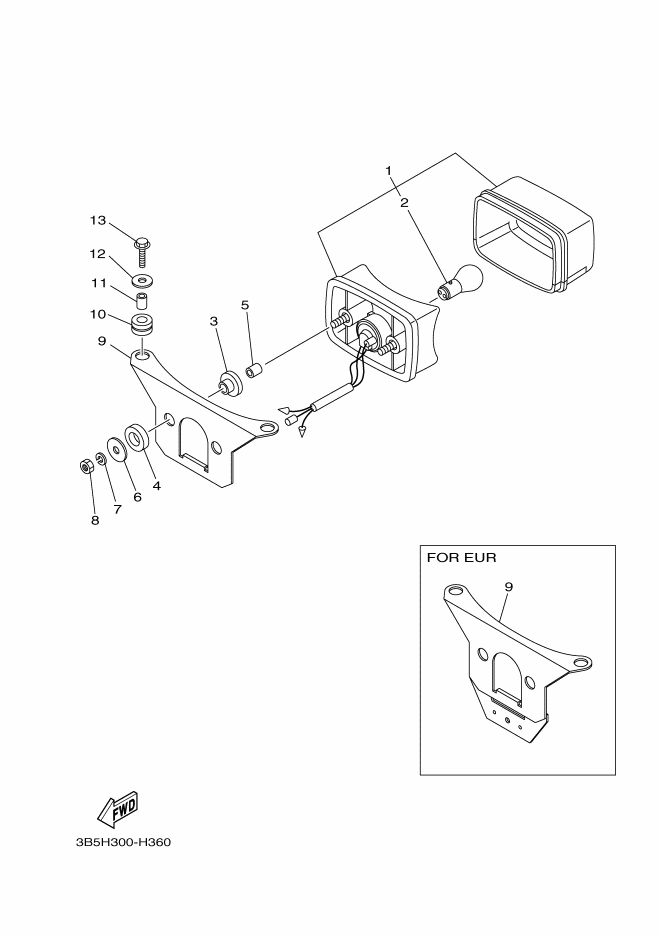 1
2
13
12
11
10
9
3
5
4
6
7
8

FOR EUR
9

FWD

3B5H300-H360