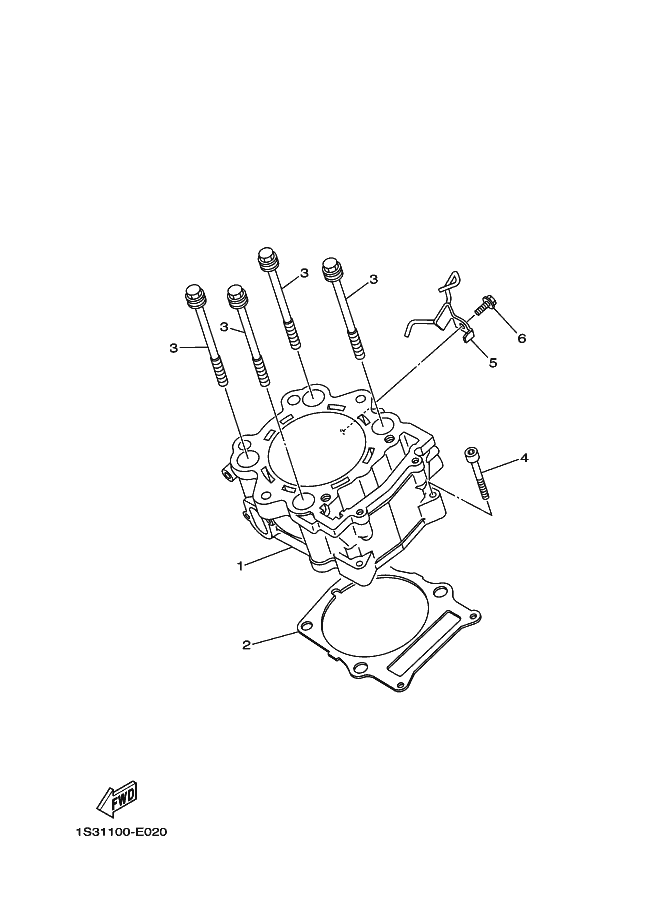 3
3
3
3
6
5
4
1
2
FWD
1S31100-E020