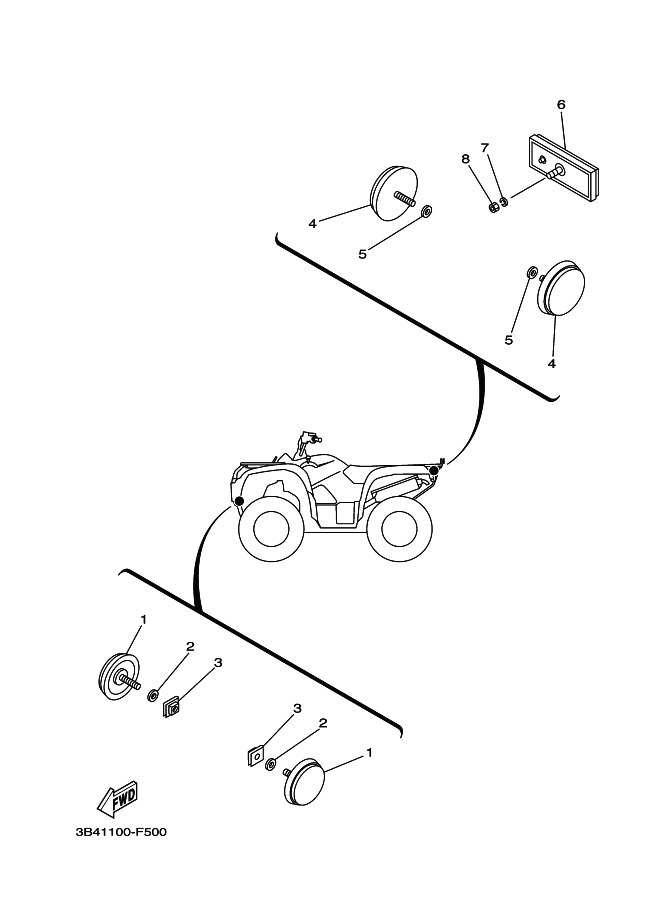 6
7
8
4
5
5
4
1
2
3
3
2
1
FWD
3B41100-F500