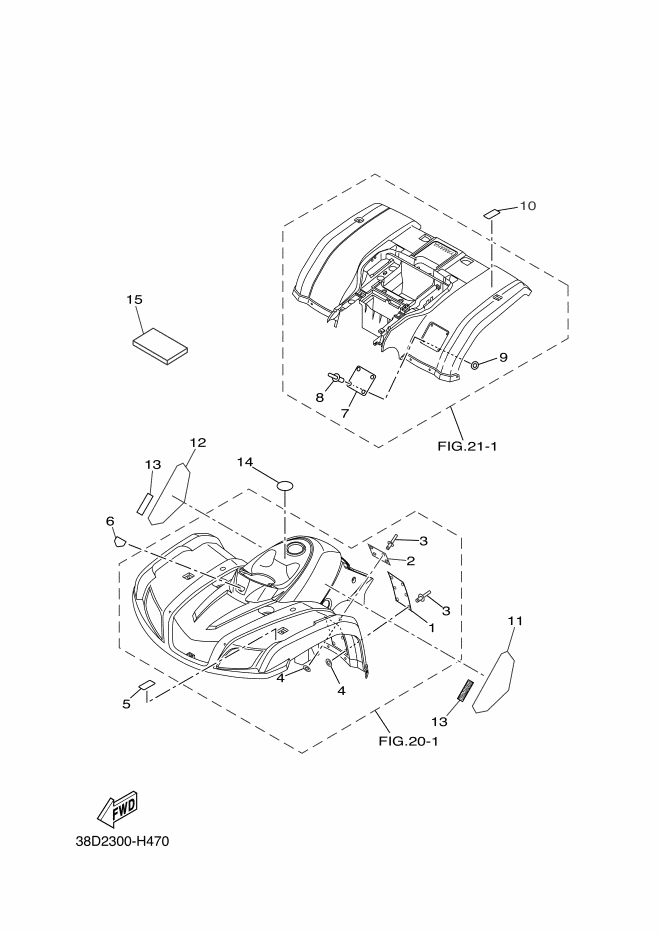 10

15

9

8

7

FIG.21-1

12

13

14

6

3

2

3

1

11

4

4

5

13

FIG.20-1

FWD

38D2300-H470