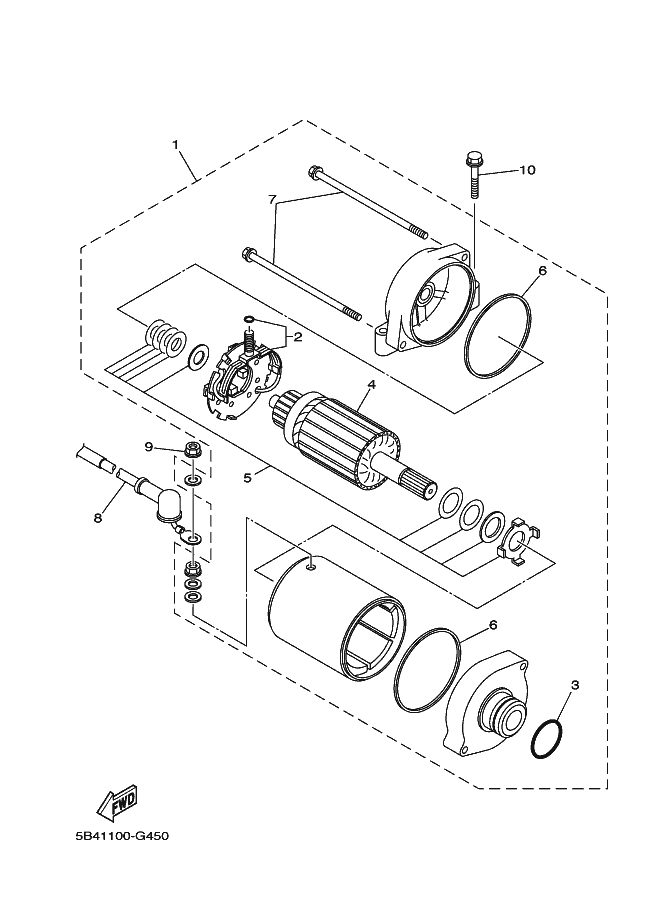 1
10
7
6
2
4
9
5
8
6
3
FWD
5B41100-G450