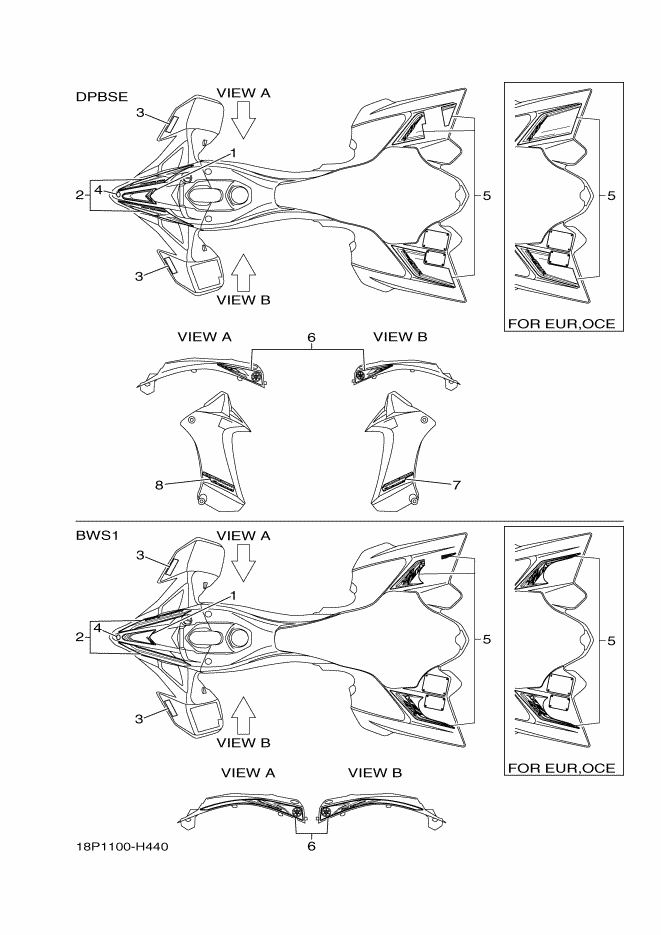 DPBSE

VIEW A

3

1

2

4

5

3

VIEW B

5

FOR EUR,OCE

VIEW A

6

VIEW B

8

7

BWS1

VIEW A

3

1

2

4

5

3

VIEW B

5

FOR EUR,OCE

VIEW A

VIEW B

6

18P1100-H440