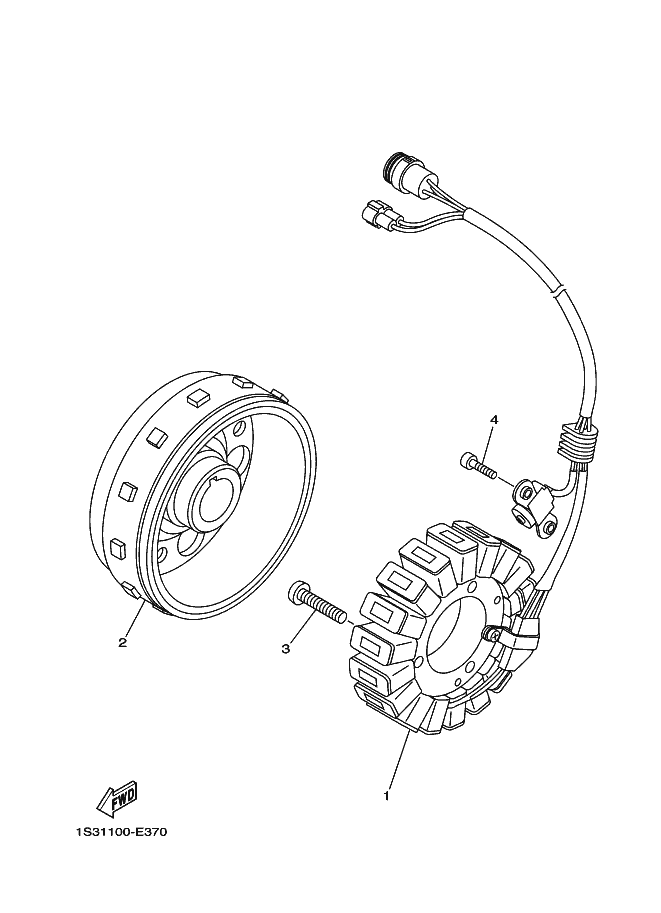 4

2

3

1

FWD

1S31100-E370