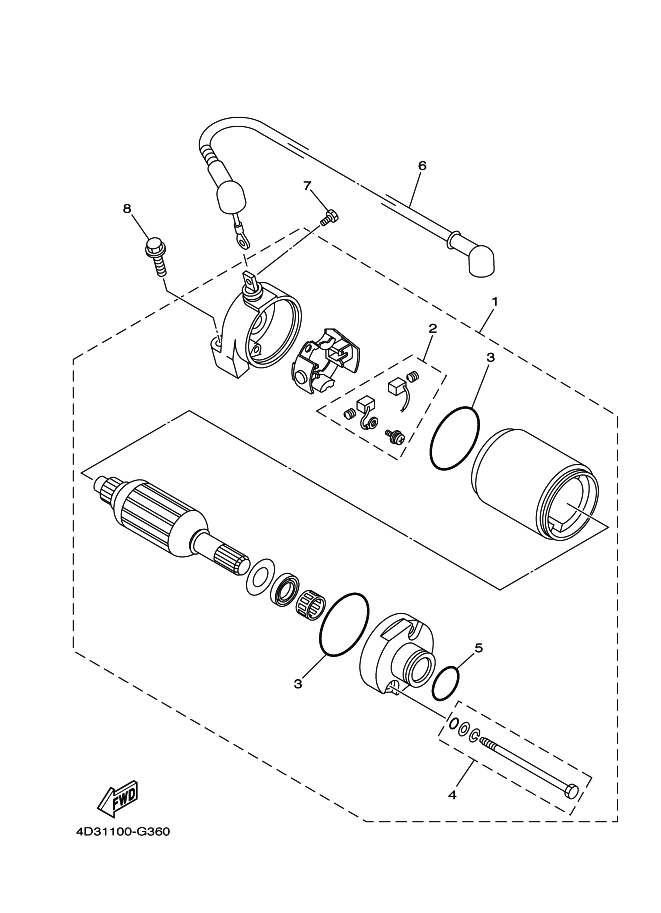 6
7
8
1
2
3
3
5
4
FWD
4D31100-G360