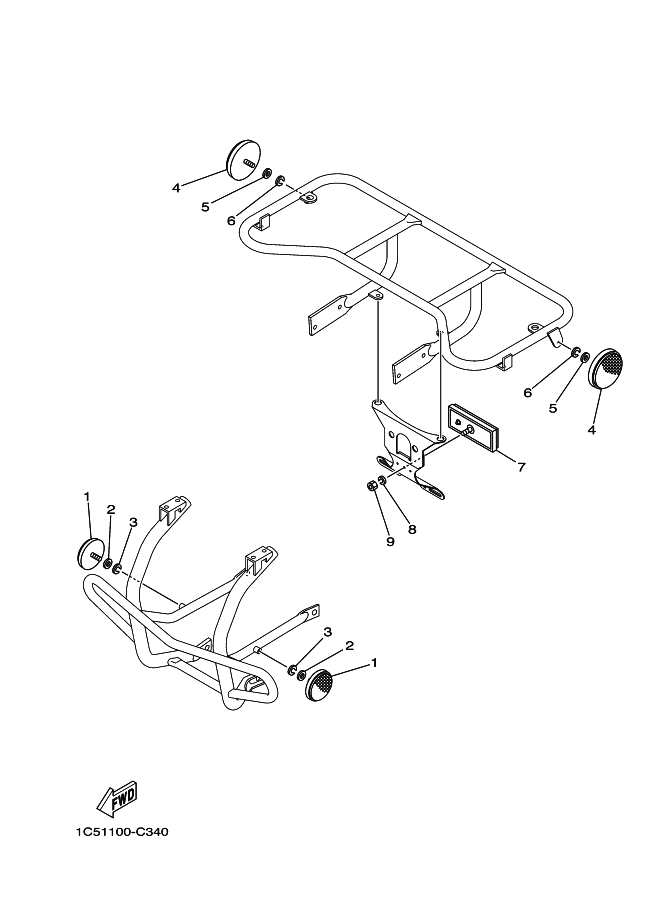 4
5
6
6
5
4
7
8
9
1
2
3
3
2
1
FWD
1C51100-C340