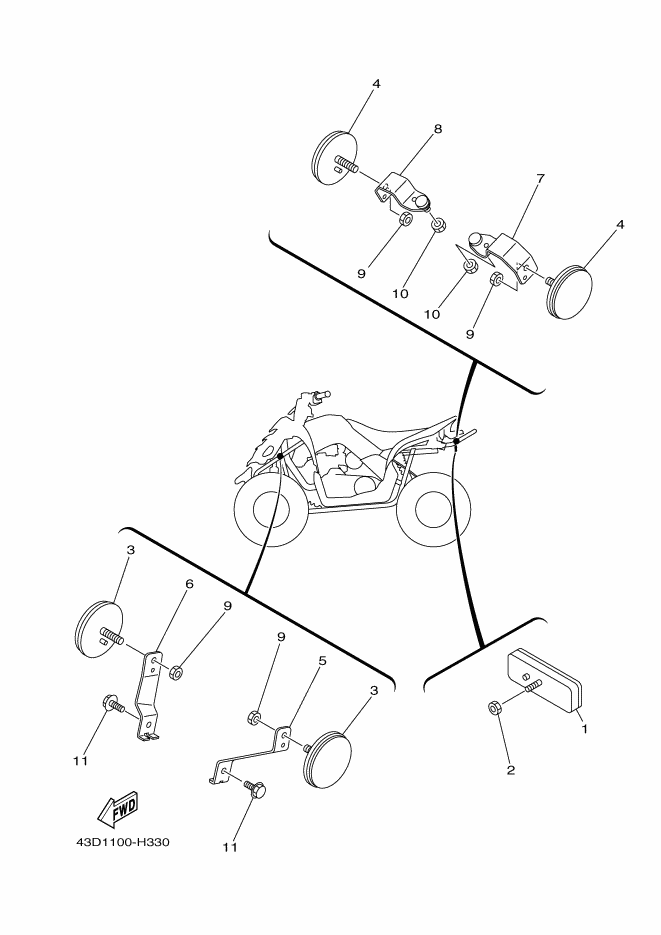 4
8
7
4
9
10
10
9
3
6
9
9
5
3
1
2
11
11
FWD
43D1100-H330