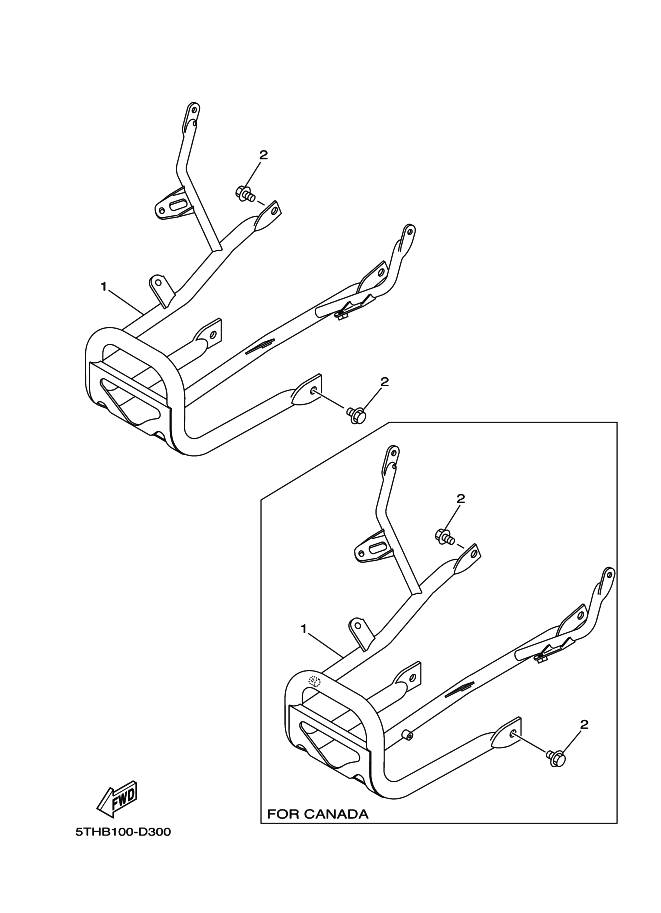 2
1
2
2
1
2
FOR CANADA
FWD
5THB100-D300