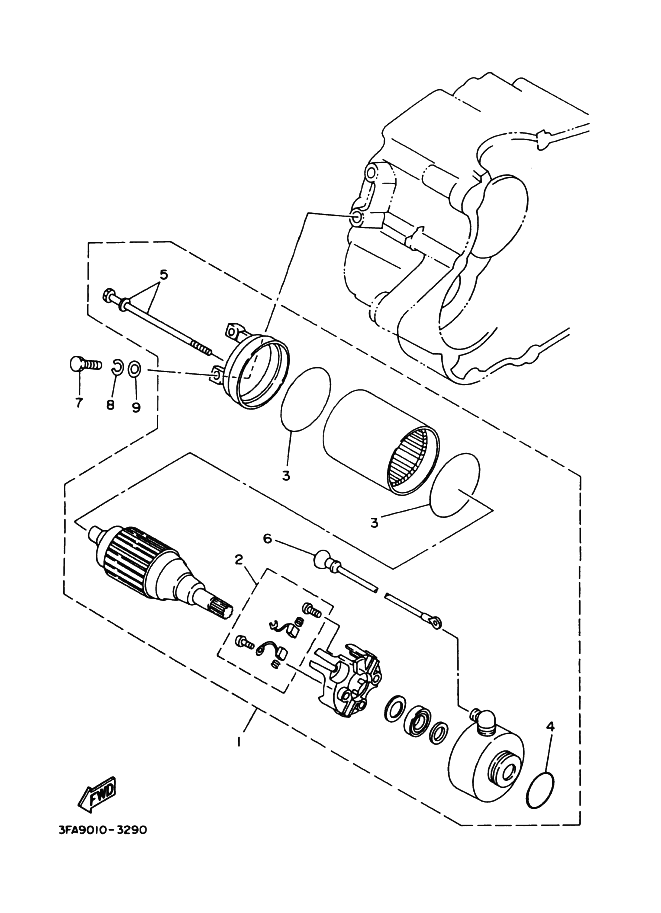 5

7
8
9

3

3

6

2

1

4

FWD

3FA9010-3290