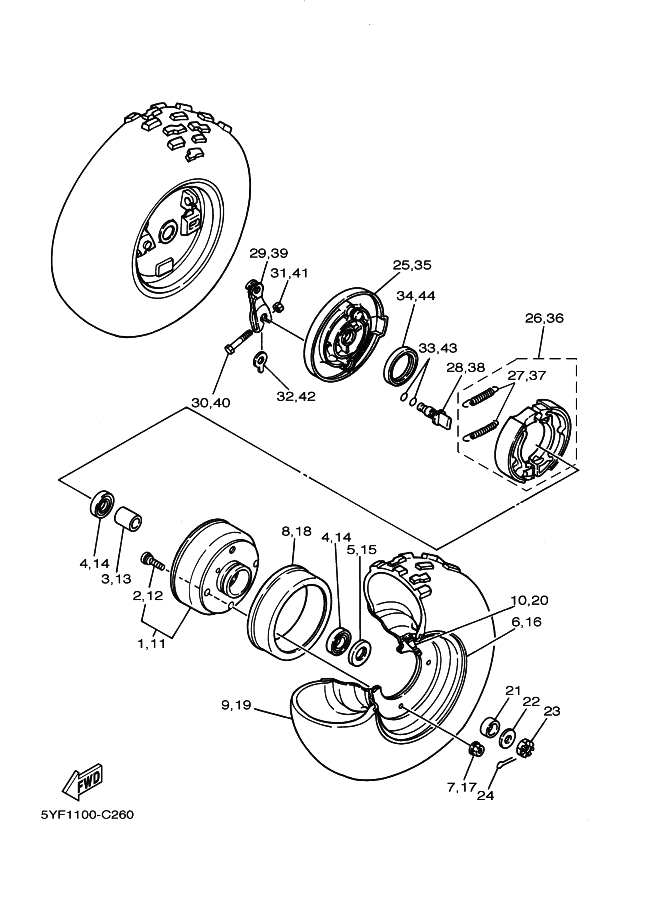 29,39
31,41
25,35
34,44
26,36
33,43
28,38
27,37
30,40
32,42
4,14
3,13
8,18
4,14
5,15
2,12
1,11
10,20
6,16
9,19
21
22
23
7,17
24
FWD
5YF1100-C260