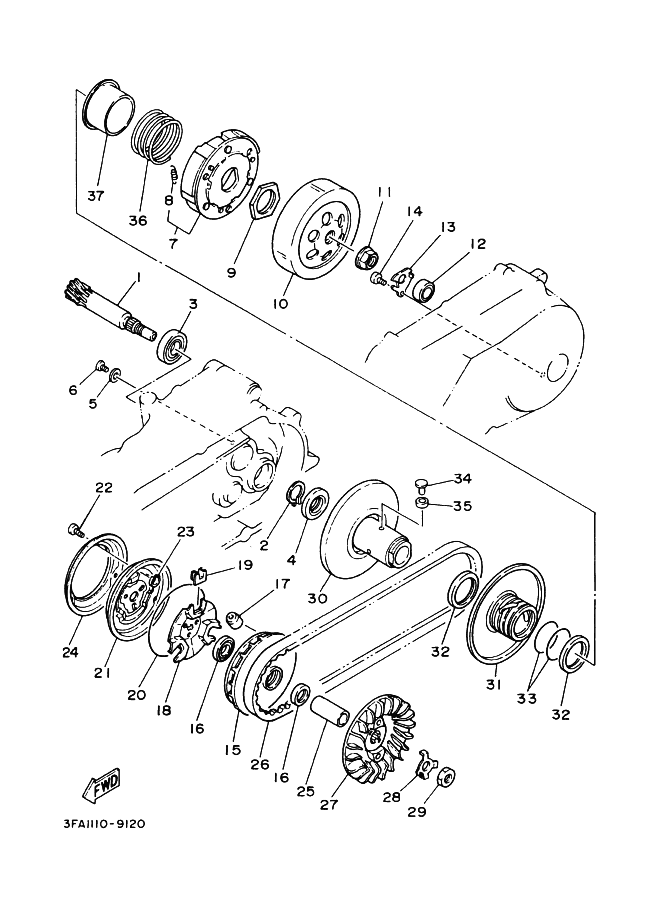 37
36
8
7
9
10
11
14
13
12
1
3
6
5
22
23
19
17
2
4
30
34
35
24
21
20
18
16
15
26
16
25
27
28
29
32
31
33
32
FWD
3FA1110-9120