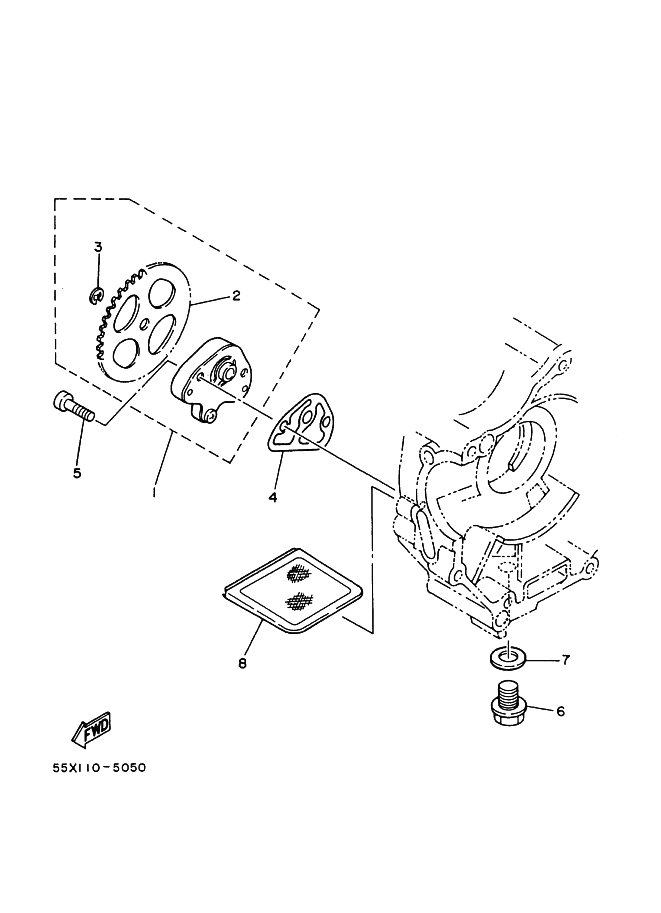 3
2
5
1
4
8
7
6
FWD
55X110-5050