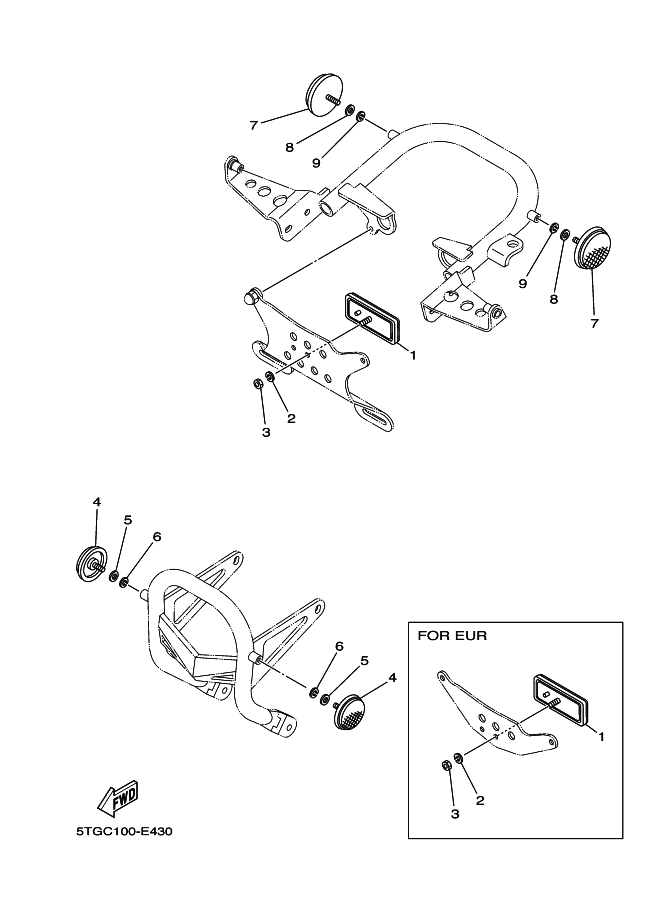 7
8
9
9
8
7
1
2
3
4
5
6
6
5
4
FOR EUR
1
2
3
FWD
5TGC100-E430