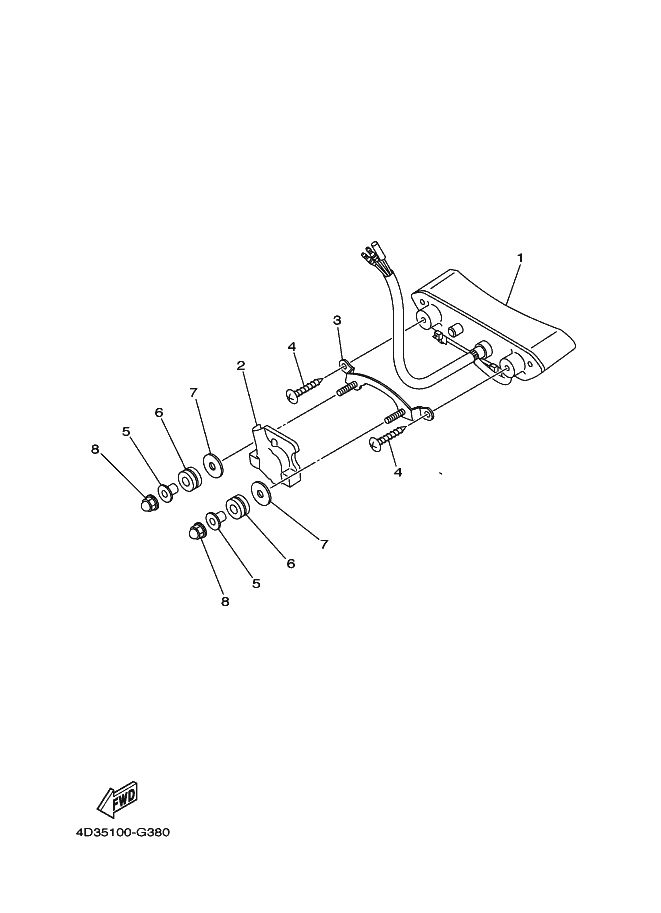 1
3
4
2
7
6
5
8
4
7
6
5
8
FWD
4D35100-G380