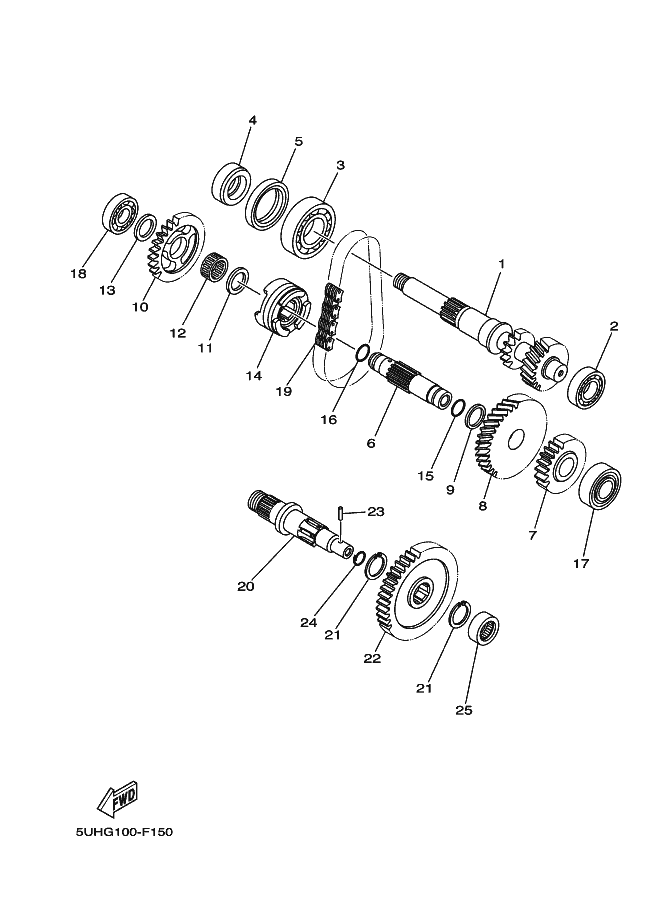 4
5
3
18
13
10
12
11
14
19
16
1
2
6
15
9
8
7
17
23
20
24
21
22
21
25
FWD
5UHG100-F150