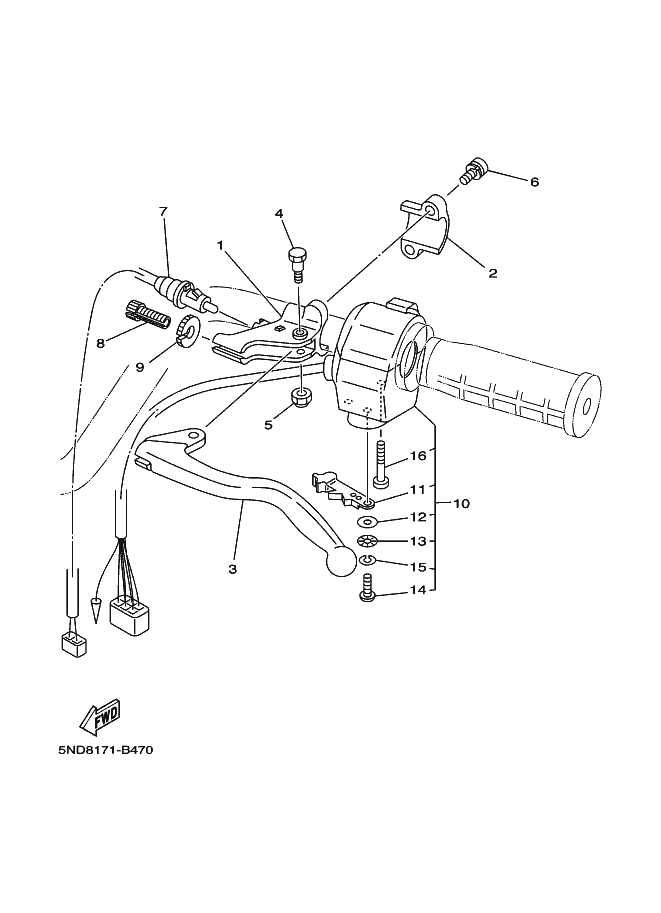 6
7
4
1
2
8
9
5
16
11
10
12
13
15
14
3
FWD
5ND8171-B470