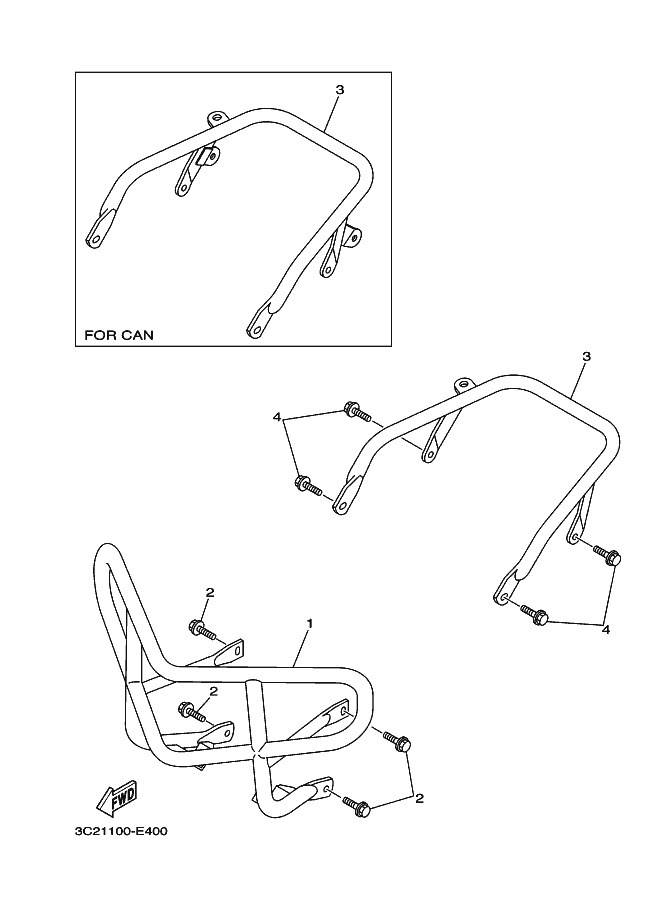 3

FOR CAN

3

4

4

2

1

2

2

FWD

3C21100-E400