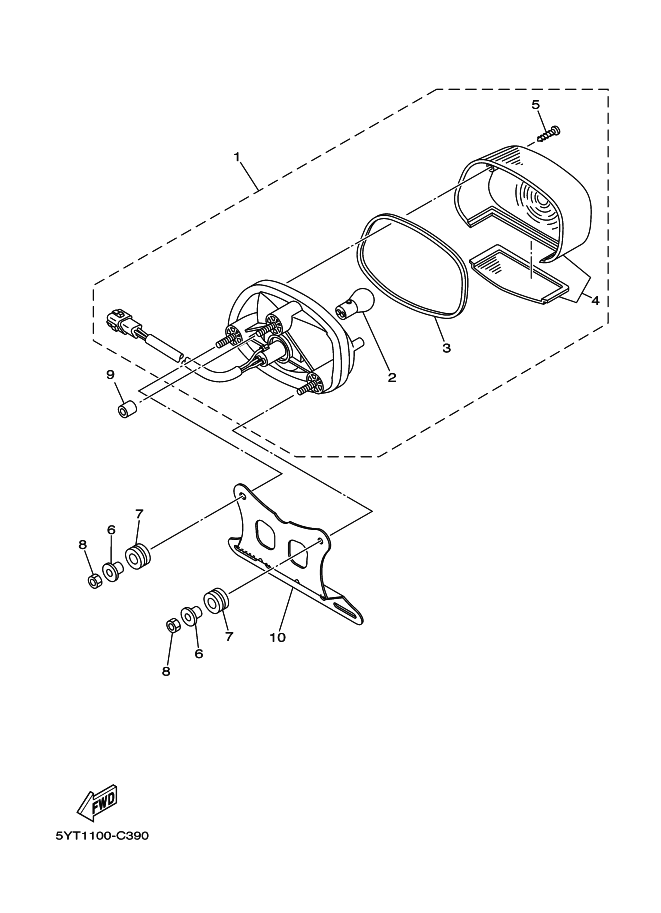 5
1
4
3
2
9
7
6
8
7
6
8
10
FWD
5YT1100-C390