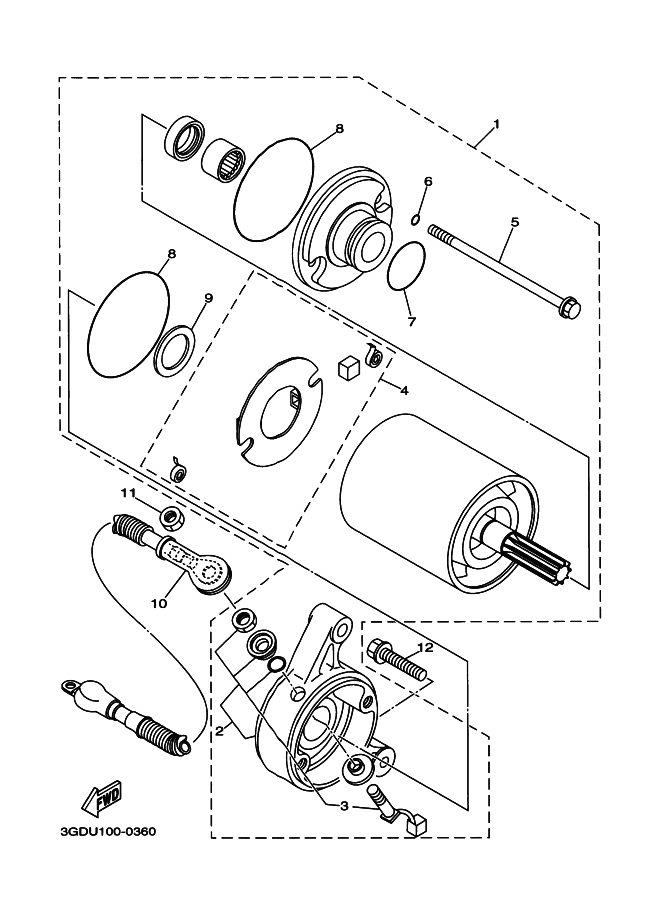 1
8
6
5
7
8
9
4
11
10
12
2
3
FWD
3GDU100-0360