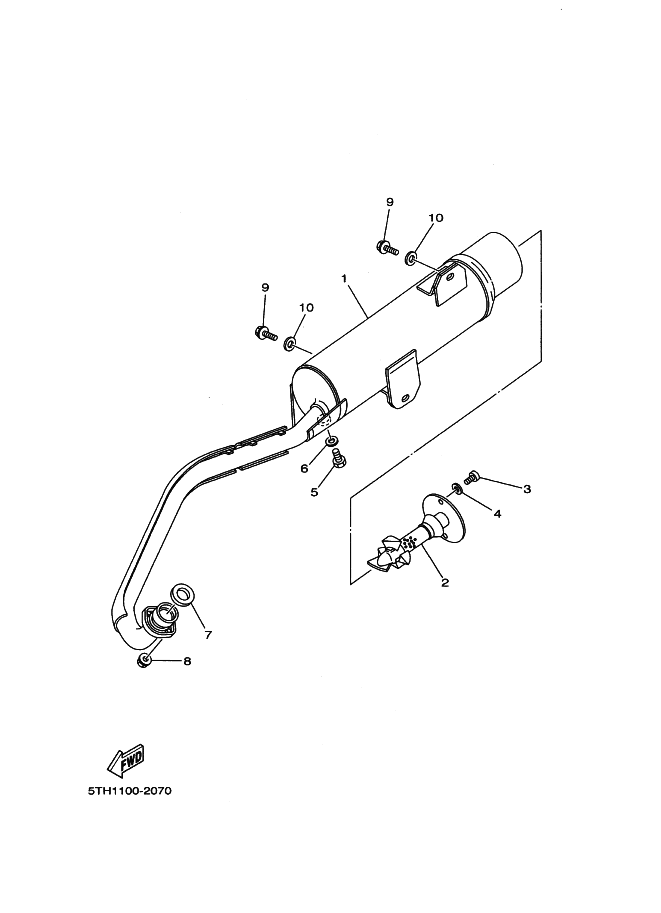 9
10
1
9
10
6
5
3
4
2
7
8
FWD
5TH1100-2070