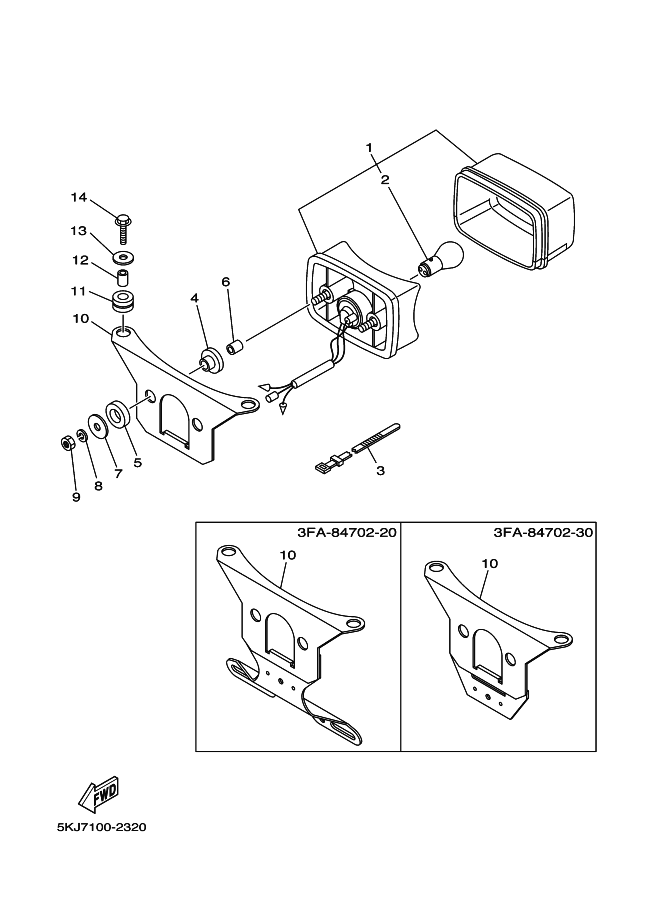 1
2
14
13
12
11
10
4
6
5
7
8
9
3

3FA-84702-20
10

3FA-84702-30
10

FWD

5KJ7100-2320