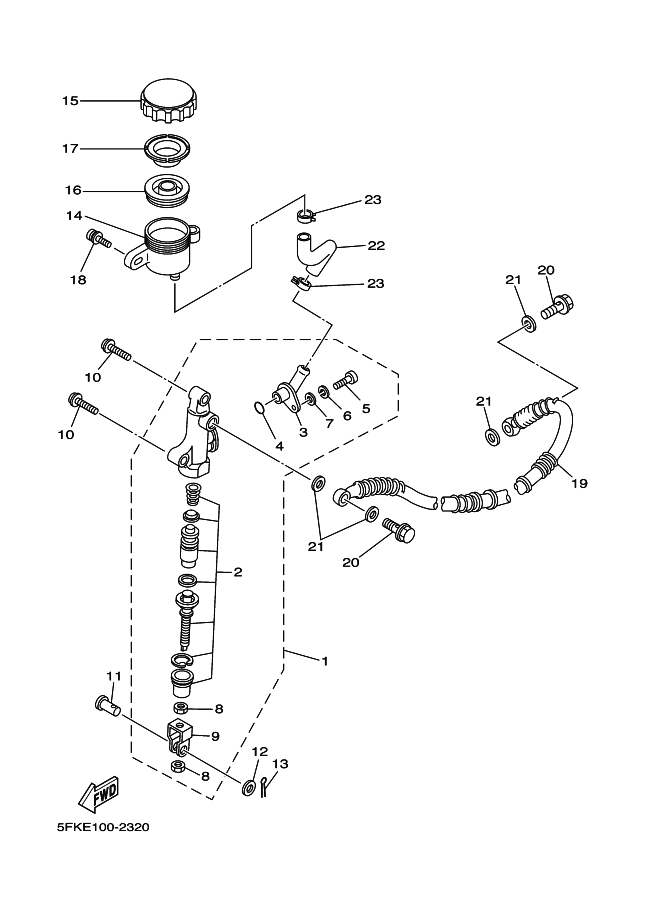 15
17
16
14
18
23
22
23
21
20
10
10
4
3
7
6
5
21
19
21
20
2
1
11
8
9
8
12
13
FWD
5FKE100-2320