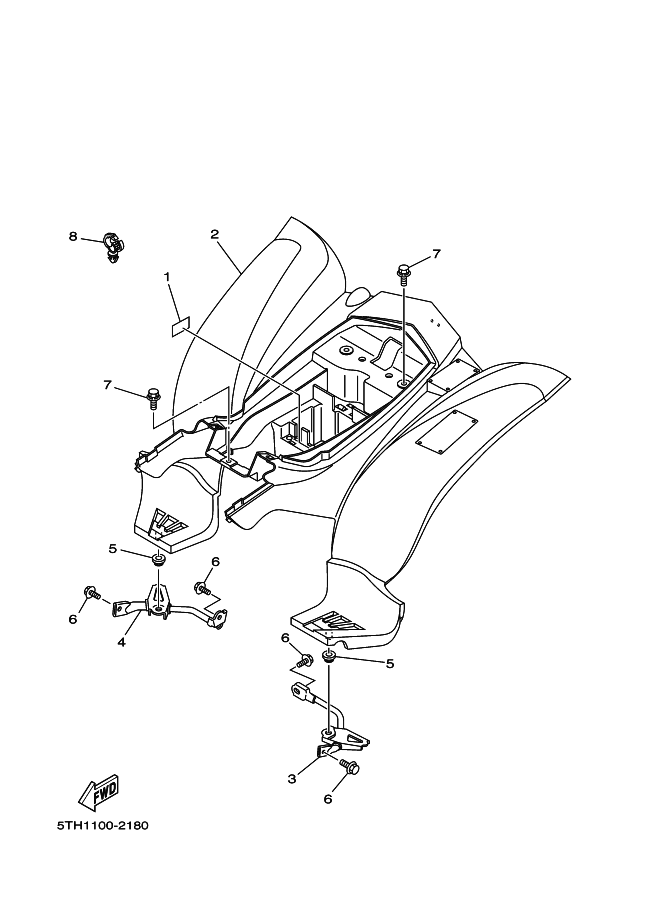 8
2
7
1
7
5
6
6
4
6
5
3
6
FWD
5TH1100-2180