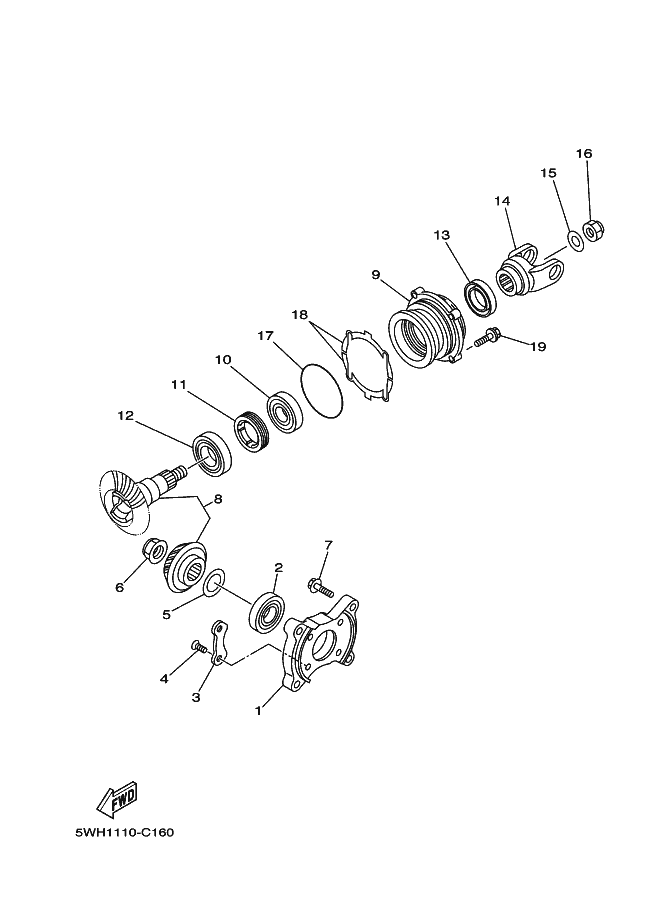 16
15
14
13
9
18
17
19
10
11
12
8
7
6
2
5
4
3
1
FWD
5WH1110-C160